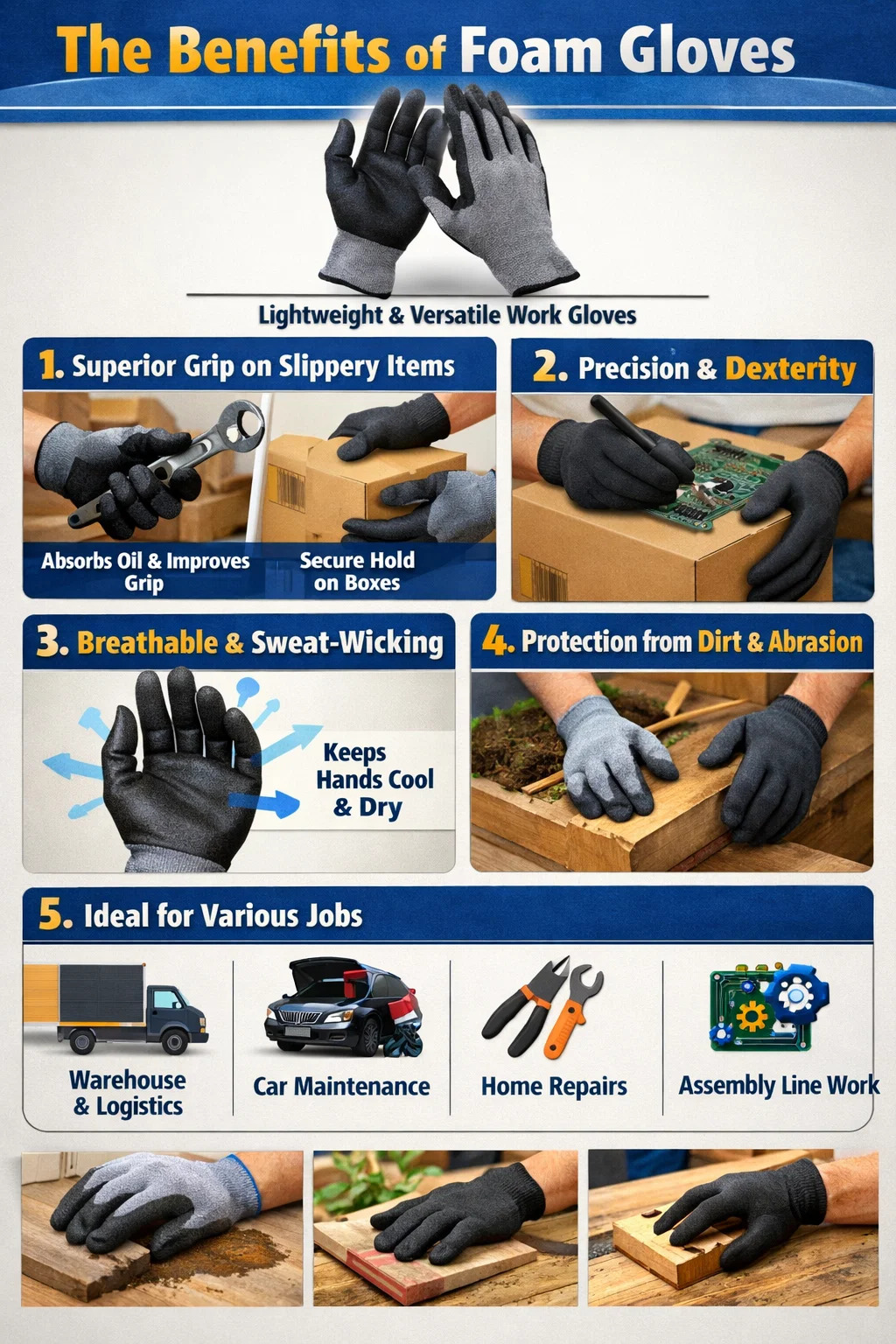 The Benefits of Foam Gloves

Lightweight & Versatile Work Gloves

1. Superior Grip on Slippery Items

Absorbs Oil & Improves Grip

Secure Hold on Boxes

2. Precision & Dexterity

3. Breathable & Sweat-Wicking

Keeps Hands Cool & Dry

4. Protection from Dirt & Abrasion

5. Ideal for Various Jobs

Warehouse & Logistics

Car Maintenance

Home Repairs

Assembly Line Work